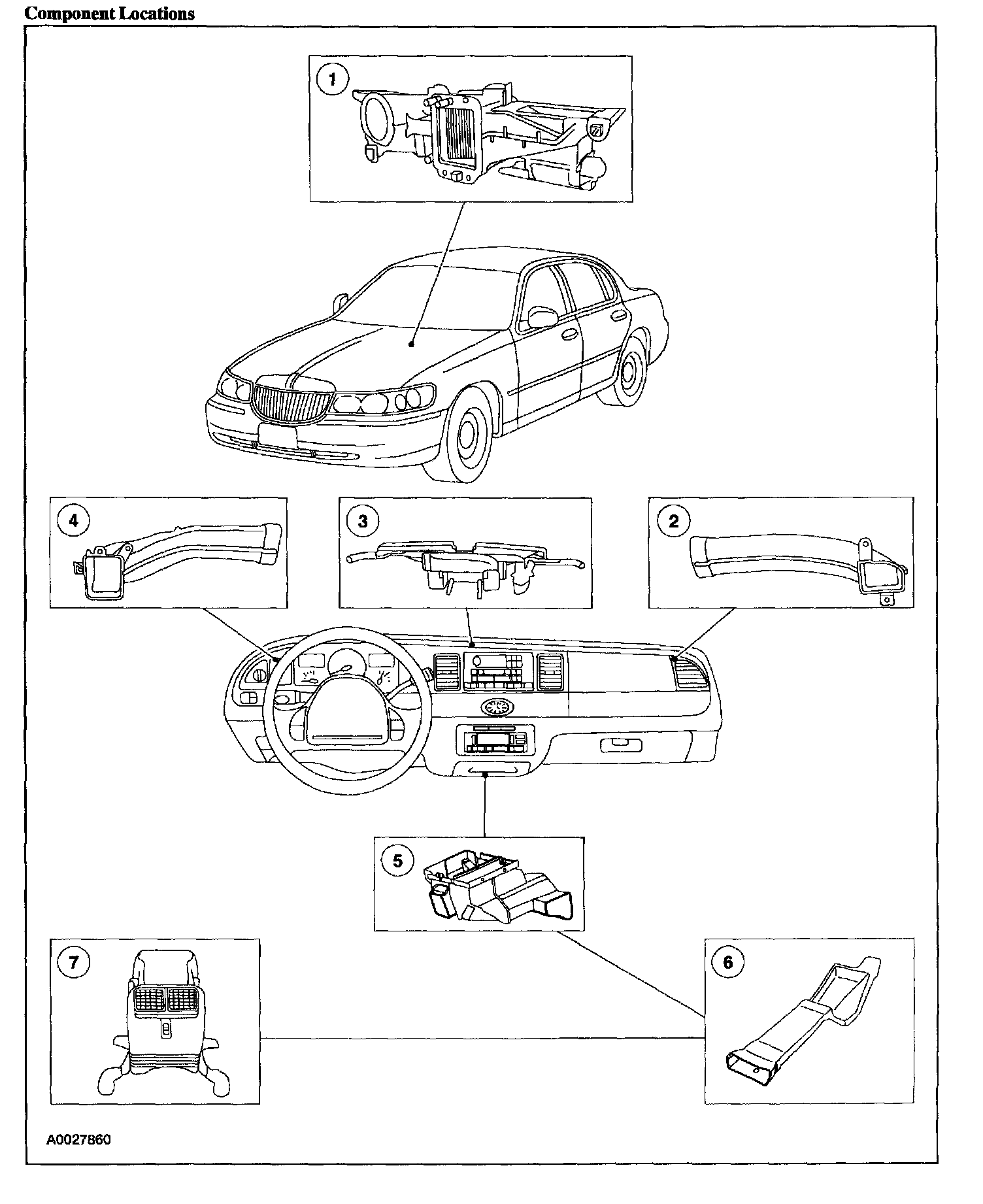 Component Locations

1

4

3

2

5

7

6

A0027860