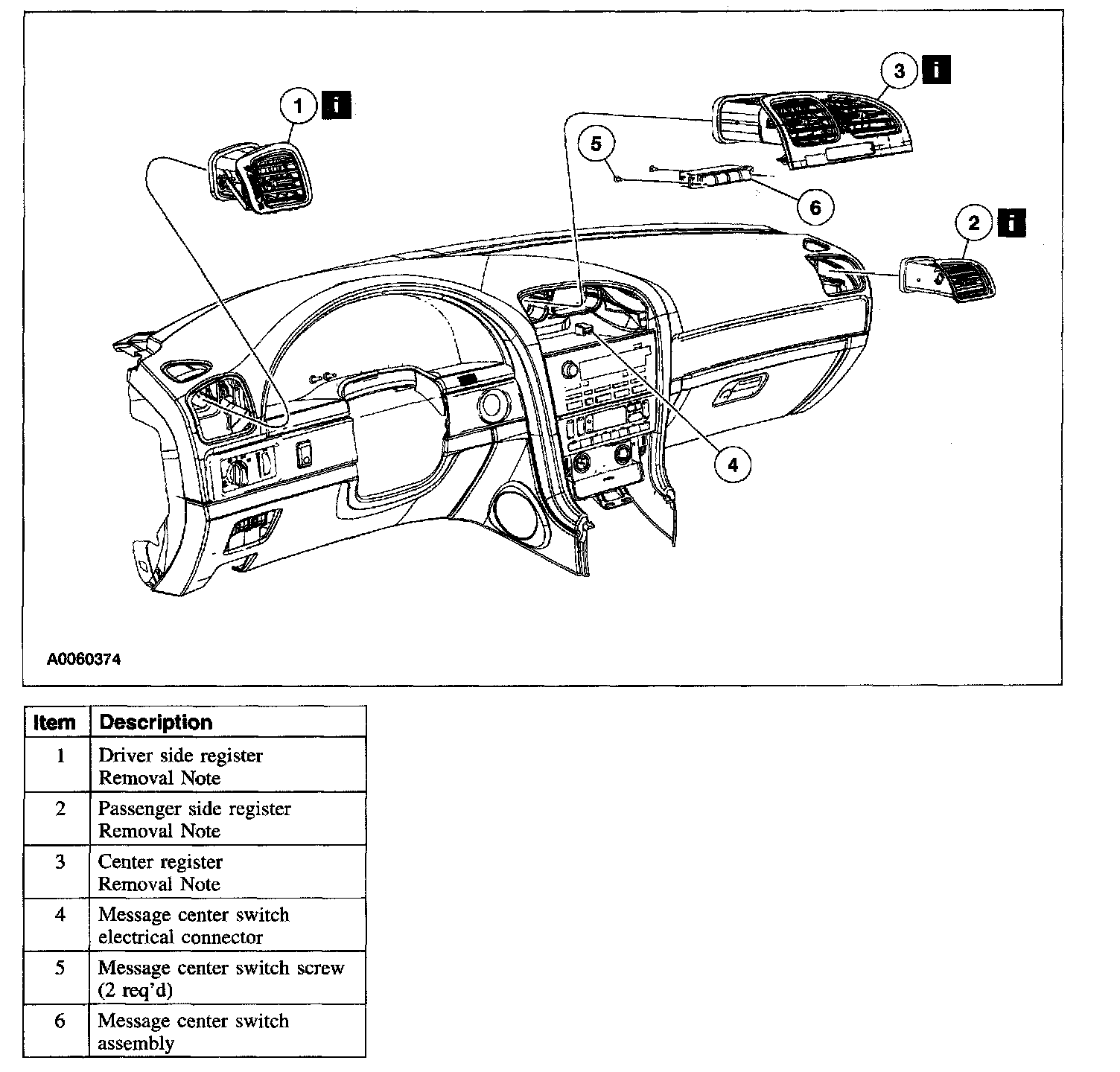 1 i

3 i

5

6

2 i

4

A0060374

| Item | Description |
|---|---|
| 1 | Driver side register Removal Note |
| 2 | Passenger side register Removal Note |
| 3 | Center register Removal Note |
| 4 | Message center switch electrical connector |
| 5 | Message center switch screw (2 req'd) |
| 6 | Message center switch assembly |