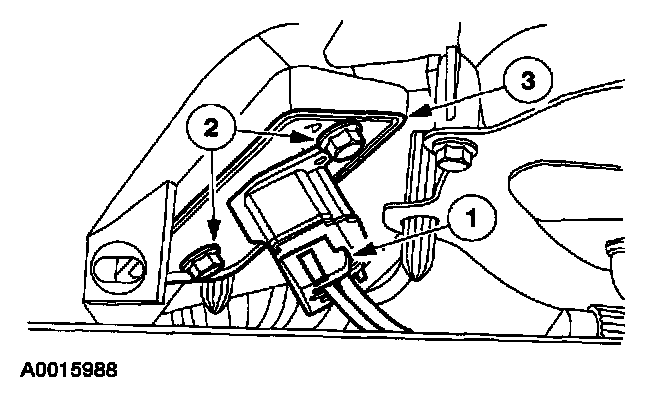 3
2
1
A0015988