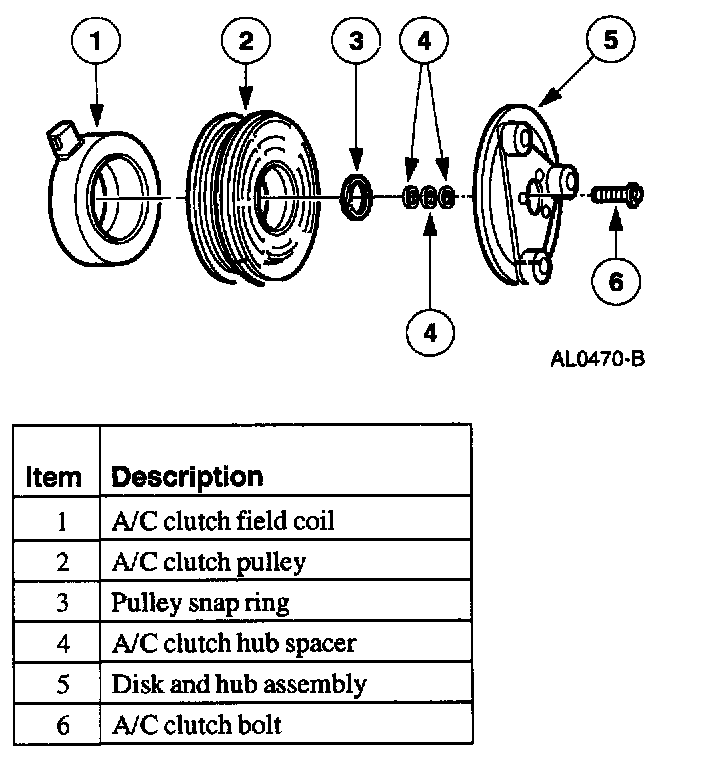 1
2
3
4
5
6
4

AL0470-B

| Item | Description |
|---|---|
| 1 | A/C clutch field coil |
| 2 | A/C clutch pulley |
| 3 | Pulley snap ring |
| 4 | A/C clutch hub spacer |
| 5 | Disk and hub assembly |
| 6 | A/C clutch bolt |