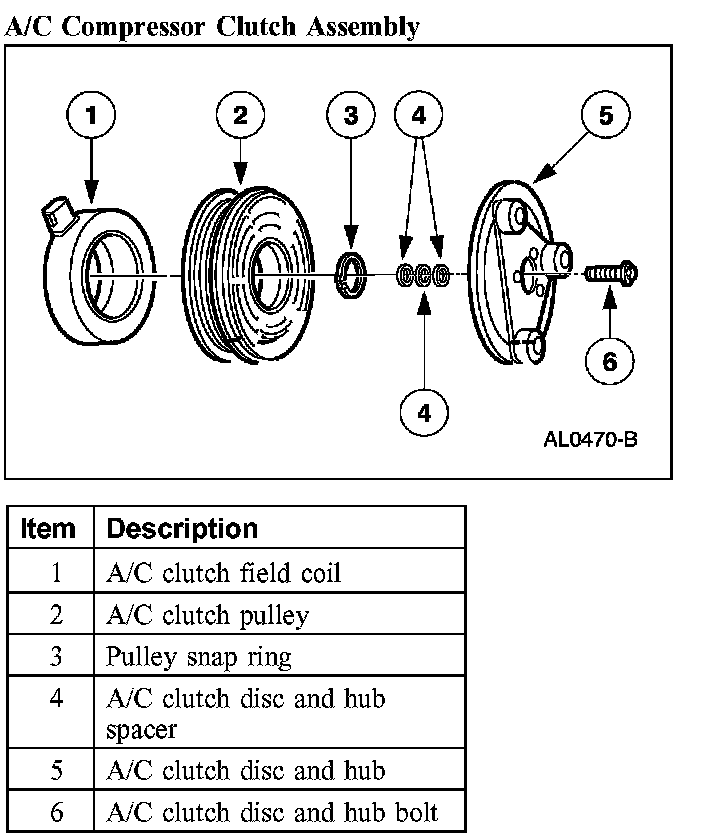 A/C Compressor Clutch Assembly

1
2
3
4
5
6
4
AL0470-B

| Item | Description |
|---|---|
| 1 | A/C clutch field coil |
| 2 | A/C clutch pulley |
| 3 | Pulley snap ring |
| 4 | A/C clutch disc and hub spacer |
| 5 | A/C clutch disc and hub |
| 6 | A/C clutch disc and hub bolt |