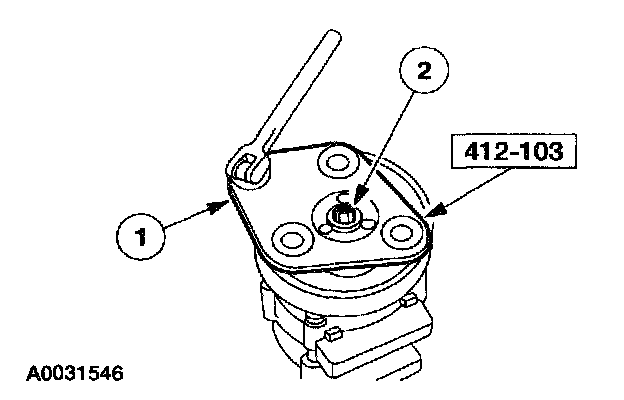 2

412-103

1

A0031546