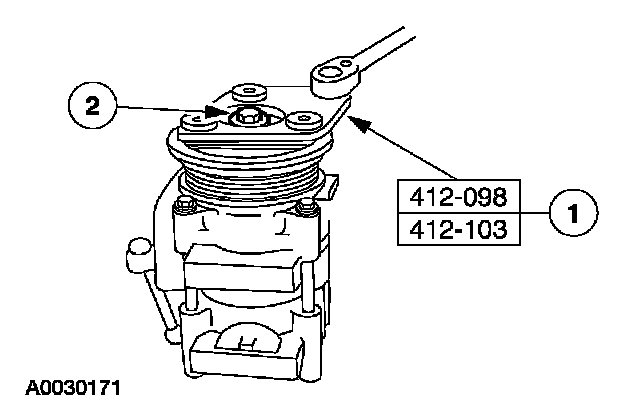 2

412-098
412-103

1

A0030171