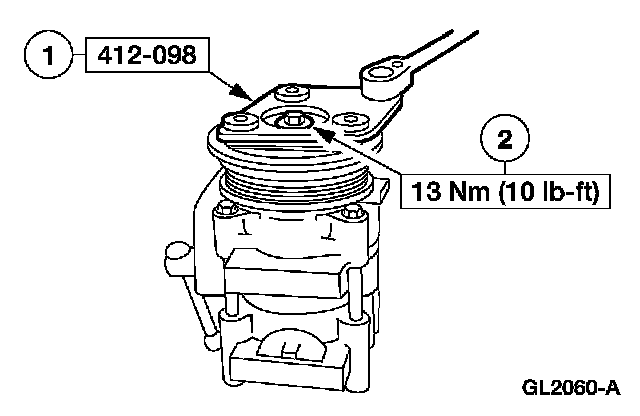 1 412-098

2 13 Nm (10 lb-ft)

GL2060-A