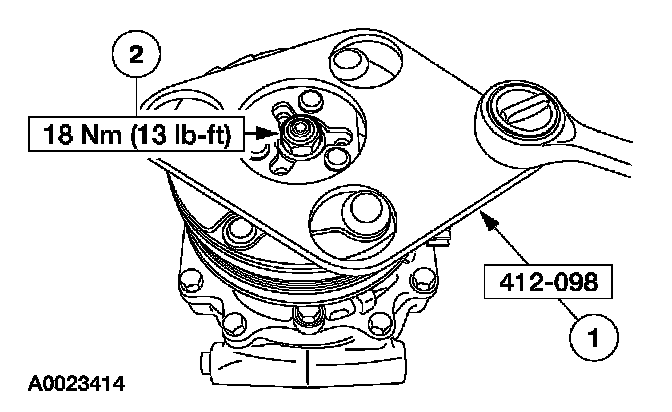 2

18 Nm (13 lb-ft)

412-098

1

A0023414