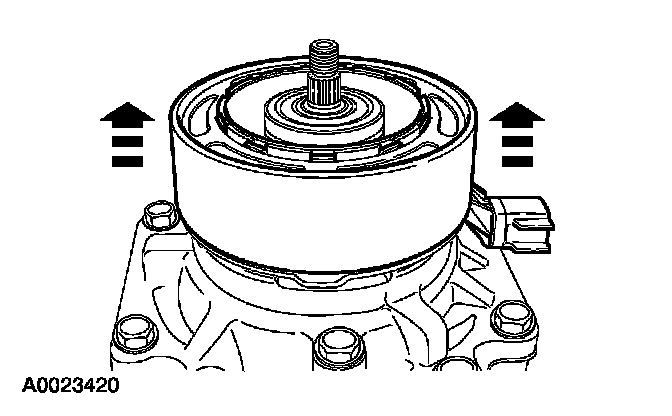 A0023420