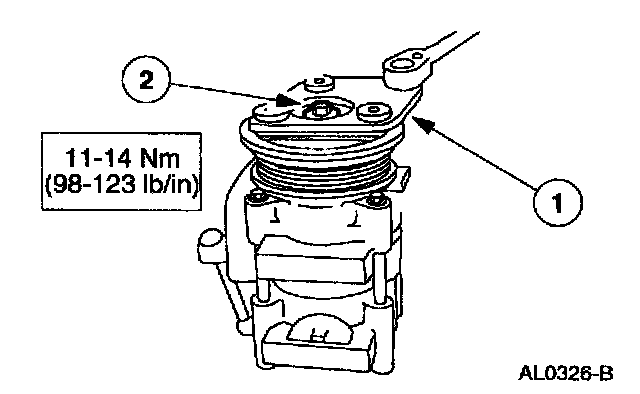 2

11-14 Nm
(98-123 lb/in)

1

AL0326-B