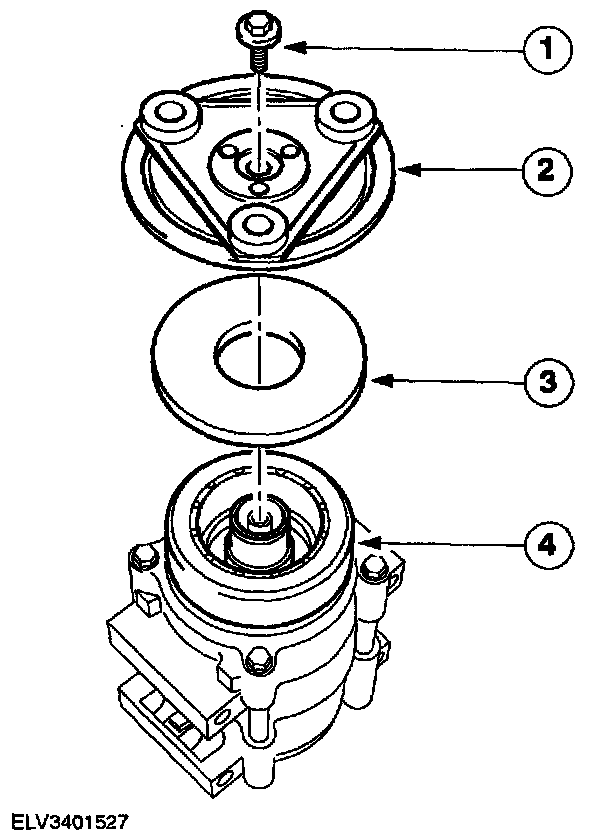 1
2
3
4
ELV3401527