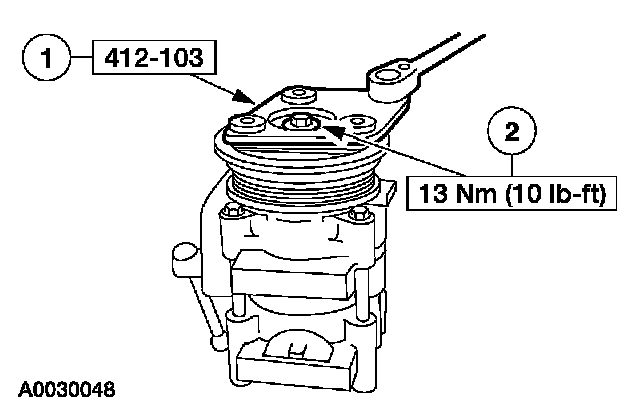 1 412-103

2 13 Nm (10 lb-ft)

A0030048