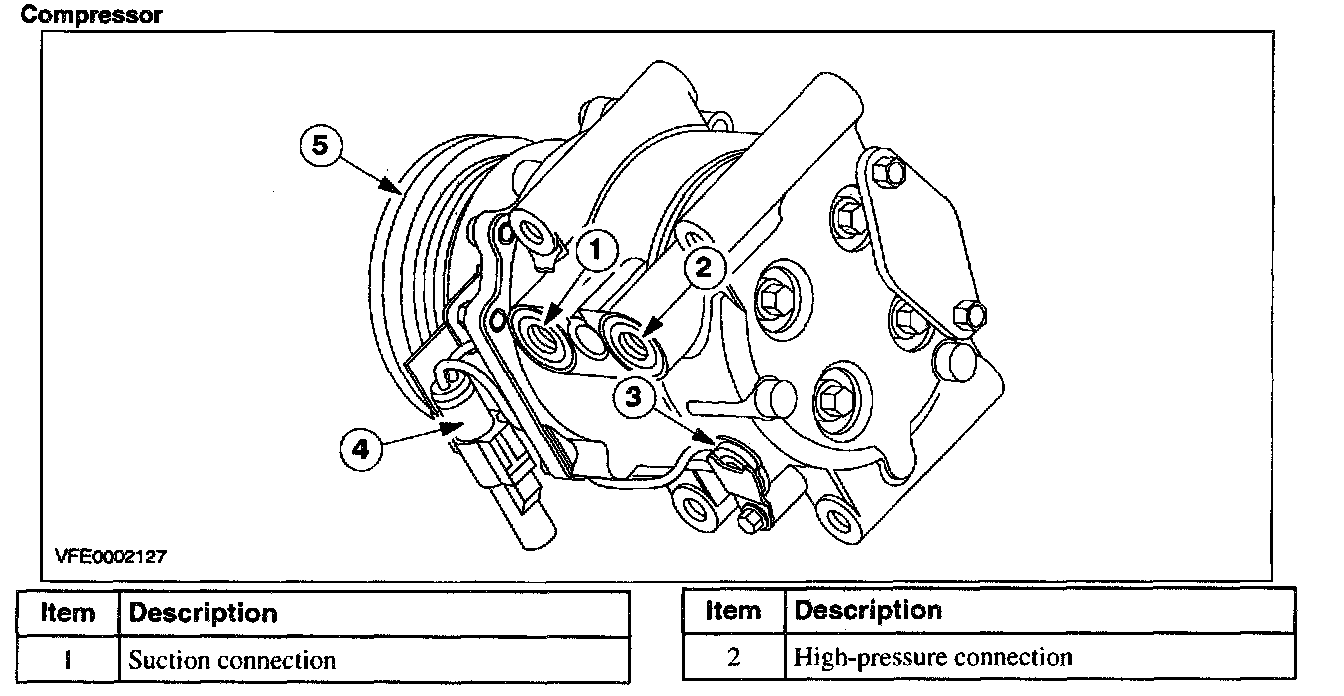 Compressor

5

1

2

3

4

VFE0002127

| Item | Description |
|---|---|
| 1 | Suction connection |

| Item | Description |
|---|---|
| 2 | High-pressure connection |