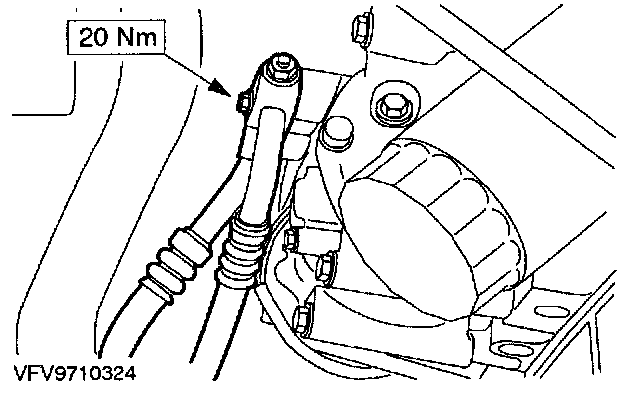 20 Nm

VFV9710324