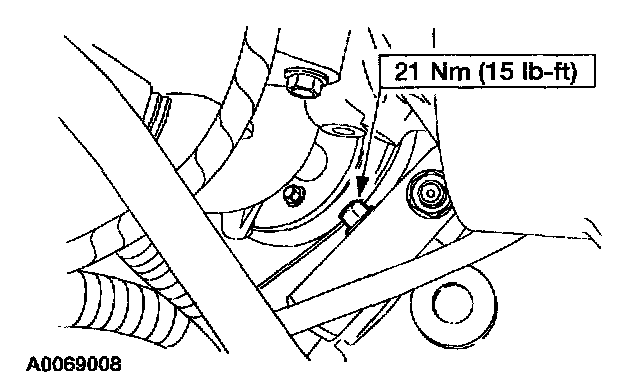 21 Nm (15 lb-ft)

A0069008