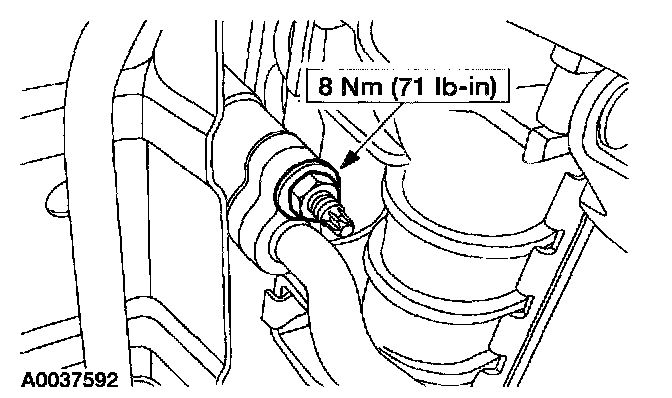 8 Nm (71 lb-in)

A0037592