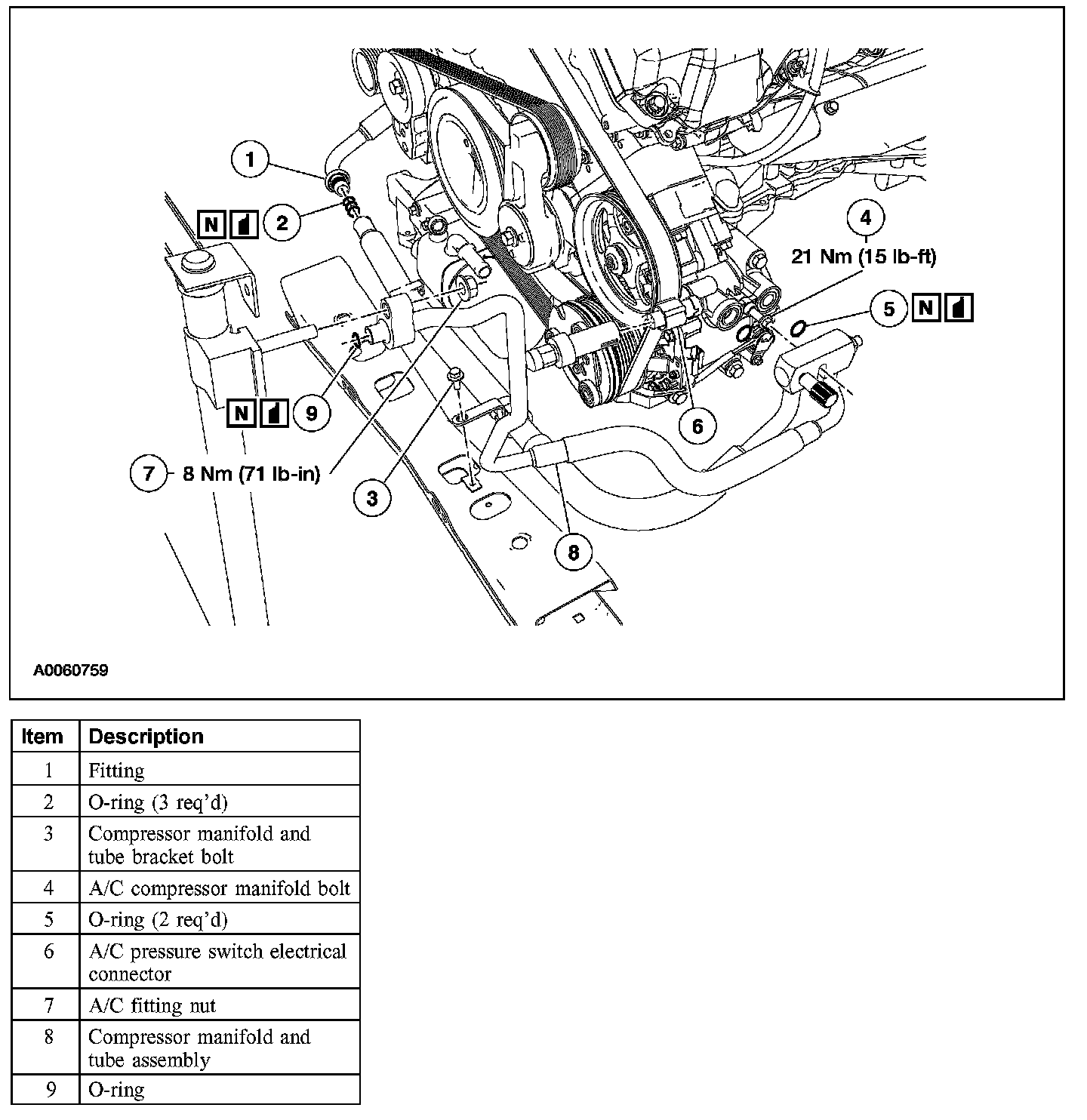 1

N 2

4

21 Nm (15 lb-ft)

5 N

N 9

6

7 8 Nm (71 lb-in)

3

8

A0060759

| Item | Description |
|---|---|
| 1 | Fitting |
| 2 | O-ring (3 req'd) |
| 3 | Compressor manifold and tube bracket bolt |
| 4 | A/C compressor manifold bolt |
| 5 | O-ring (2 req'd) |
| 6 | A/C pressure switch electrical connector |
| 7 | A/C fitting nut |
| 8 | Compressor manifold and tube assembly |
| 9 | O-ring |