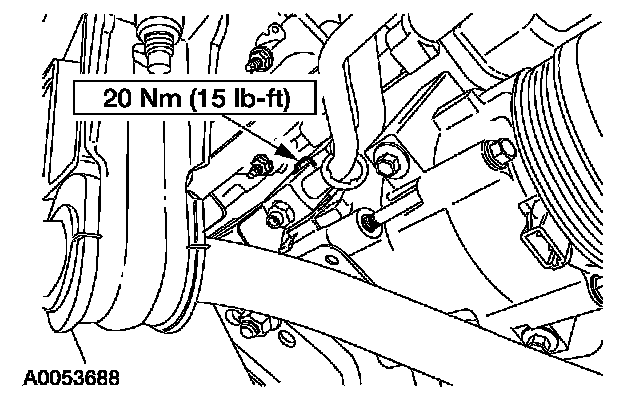 20 Nm (15 lb-ft)

A0053688