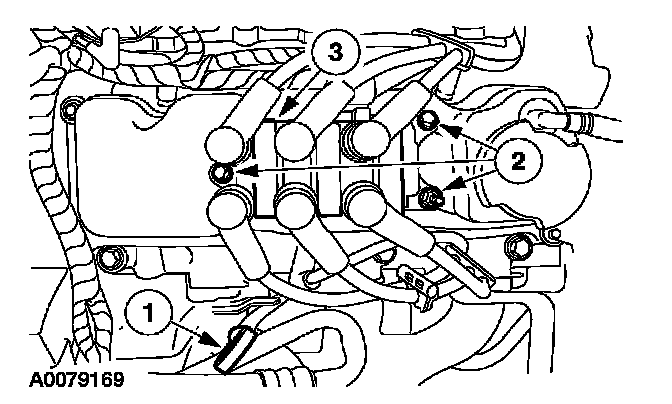 3
2
1
A0079169