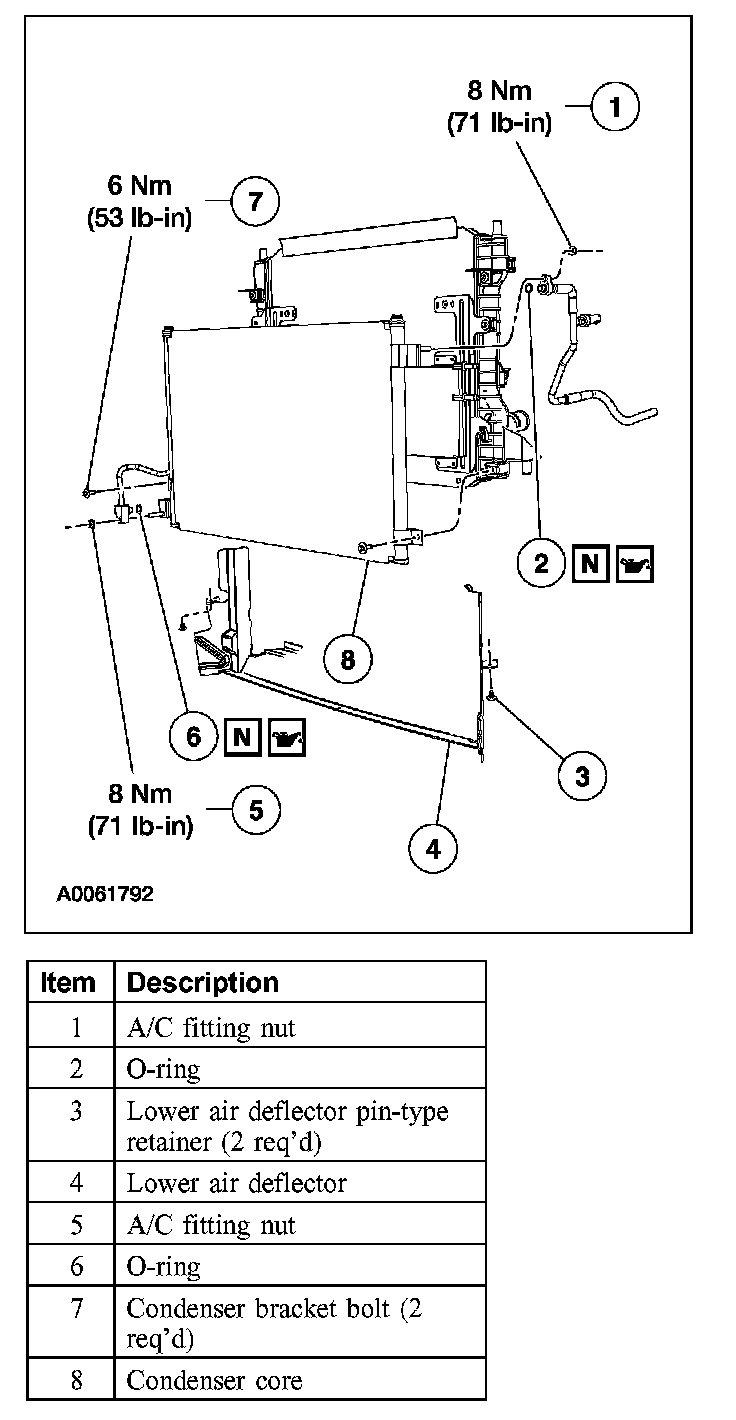 8 Nm
(71 lb-in)
1

6 Nm
(53 lb-in)
7

2 N

8

6 N

3

8 Nm
(71 lb-in)
5

4

A0061792

| Item | Description |
|---|---|
| 1 | A/C fitting nut |
| 2 | O-ring |
| 3 | Lower air deflector pin-type retainer (2 req'd) |
| 4 | Lower air deflector |
| 5 | A/C fitting nut |
| 6 | O-ring |
| 7 | Condenser bracket bolt (2 req'd) |
| 8 | Condenser core |