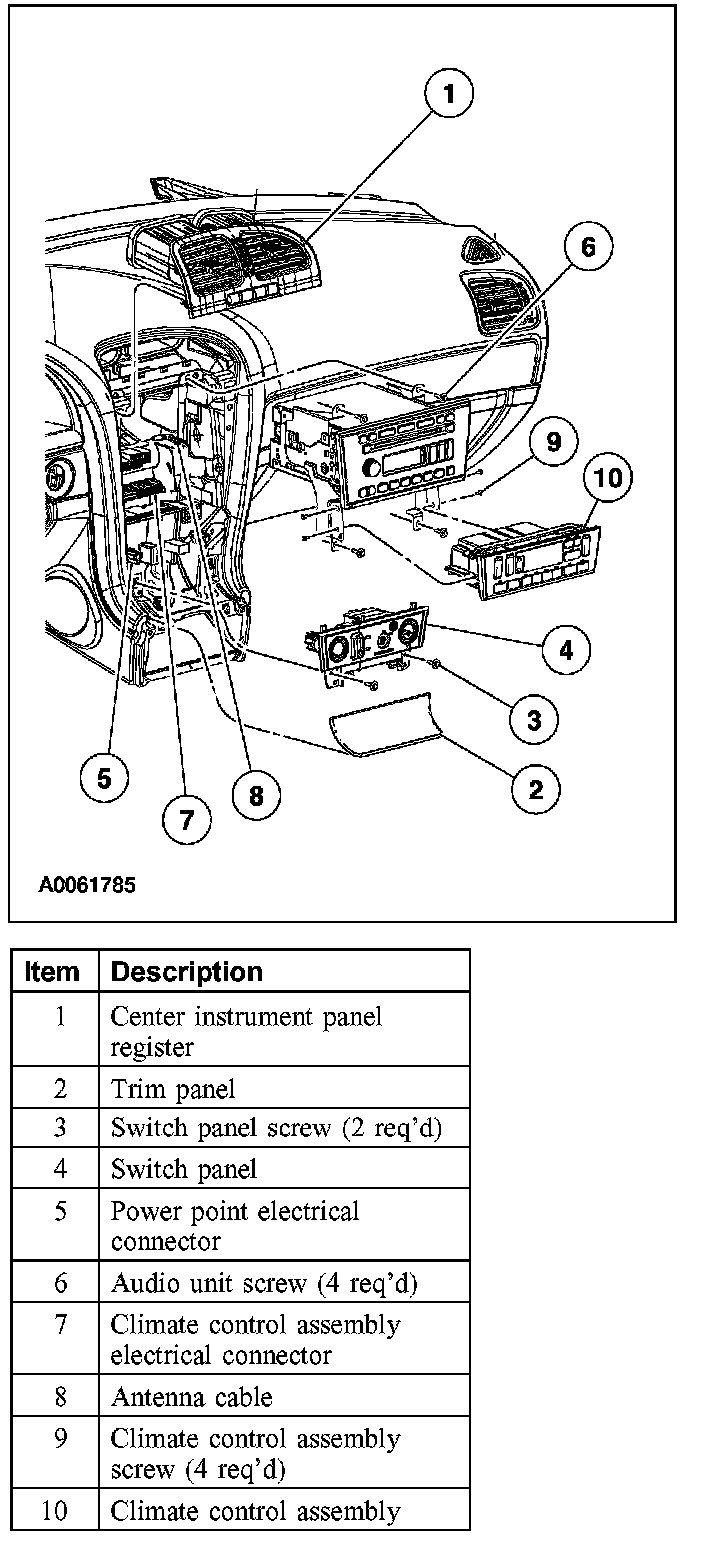 1
6
9
10
4
3
2
5
7
8
A0061785

| Item | Description |
|---|---|
| 1 | Center instrument panel register |
| 2 | Trim panel |
| 3 | Switch panel screw (2 req'd) |
| 4 | Switch panel |
| 5 | Power point electrical connector |
| 6 | Audio unit screw (4 req'd) |
| 7 | Climate control assembly electrical connector |
| 8 | Antenna cable |
| 9 | Climate control assembly screw (4 req'd) |
| 10 | Climate control assembly |