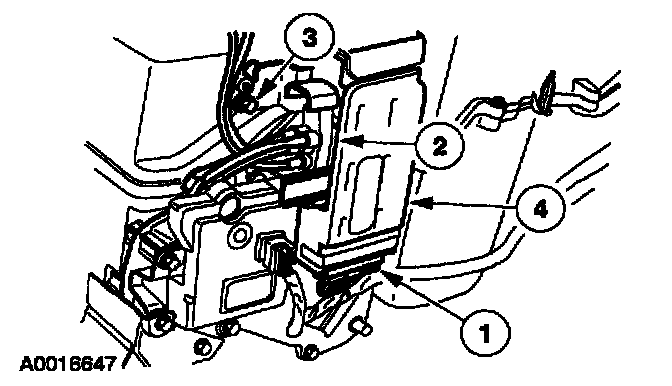 3
2
4
1
A0016647