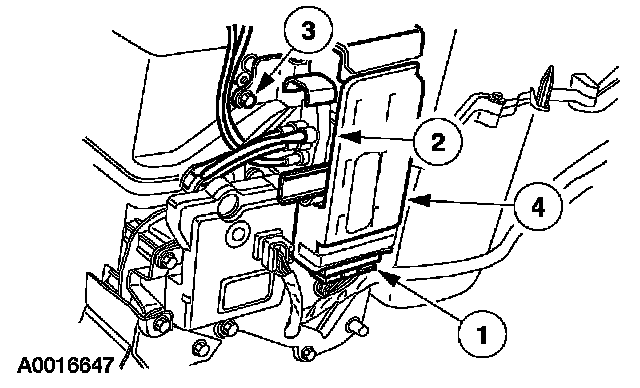 3
2
4
1
A0016647