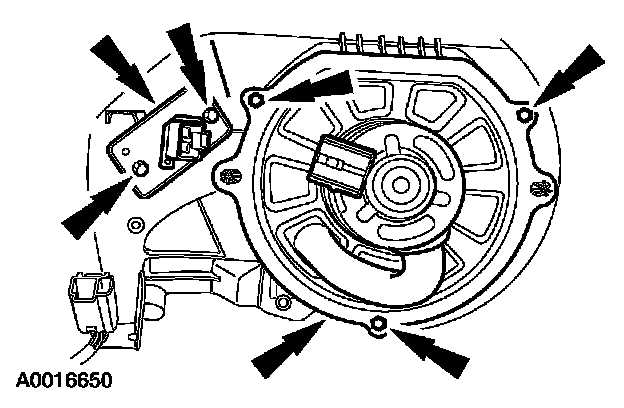 A0016650