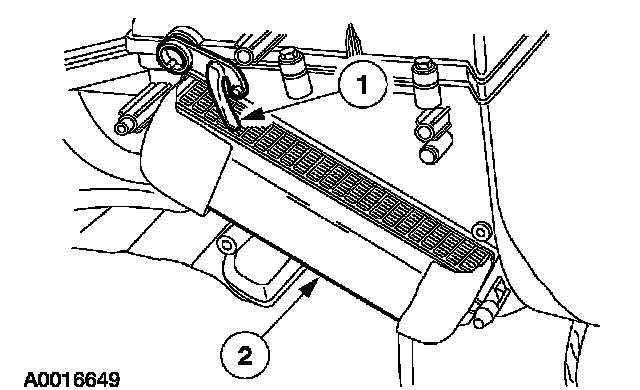 1

2

A0016649