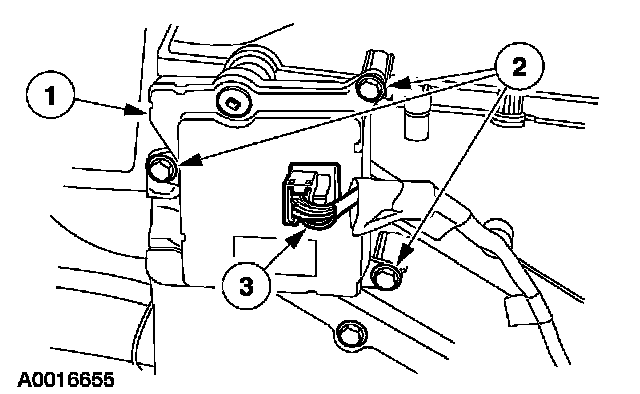 1
2
3
A0016655