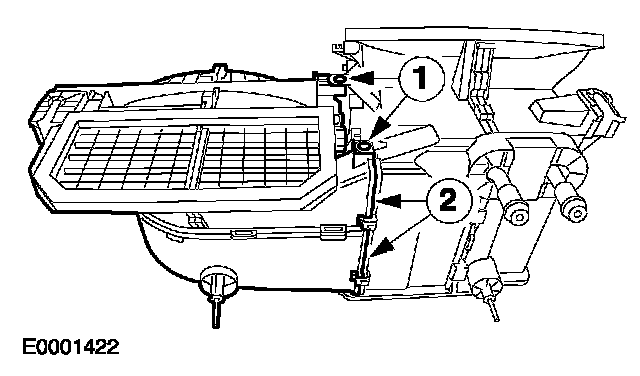 1

2

E0001422