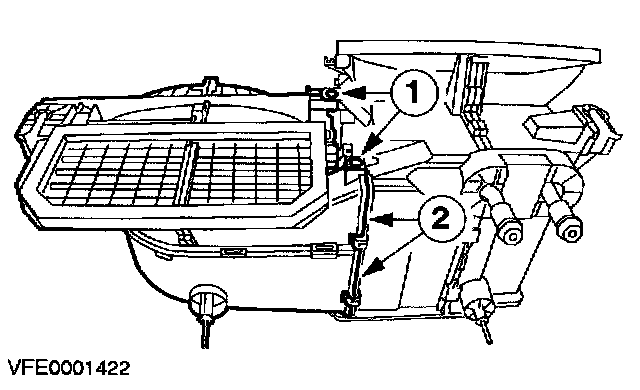 1
2
VFE0001422