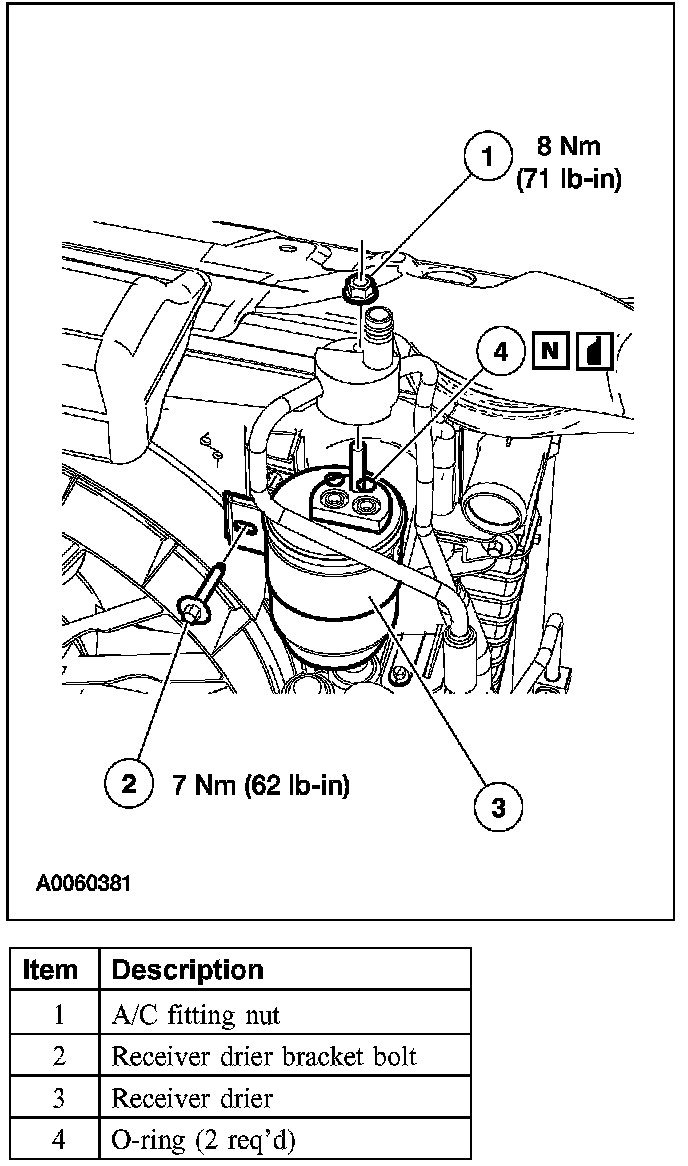 1 8 Nm (71 lb-in)

4 N

2 7 Nm (62 lb-in)

3

A0060381

| Item | Description |
|---|---|
| 1 | A/C fitting nut |
| 2 | Receiver drier bracket bolt |
| 3 | Receiver drier |
| 4 | O-ring (2 req'd) |