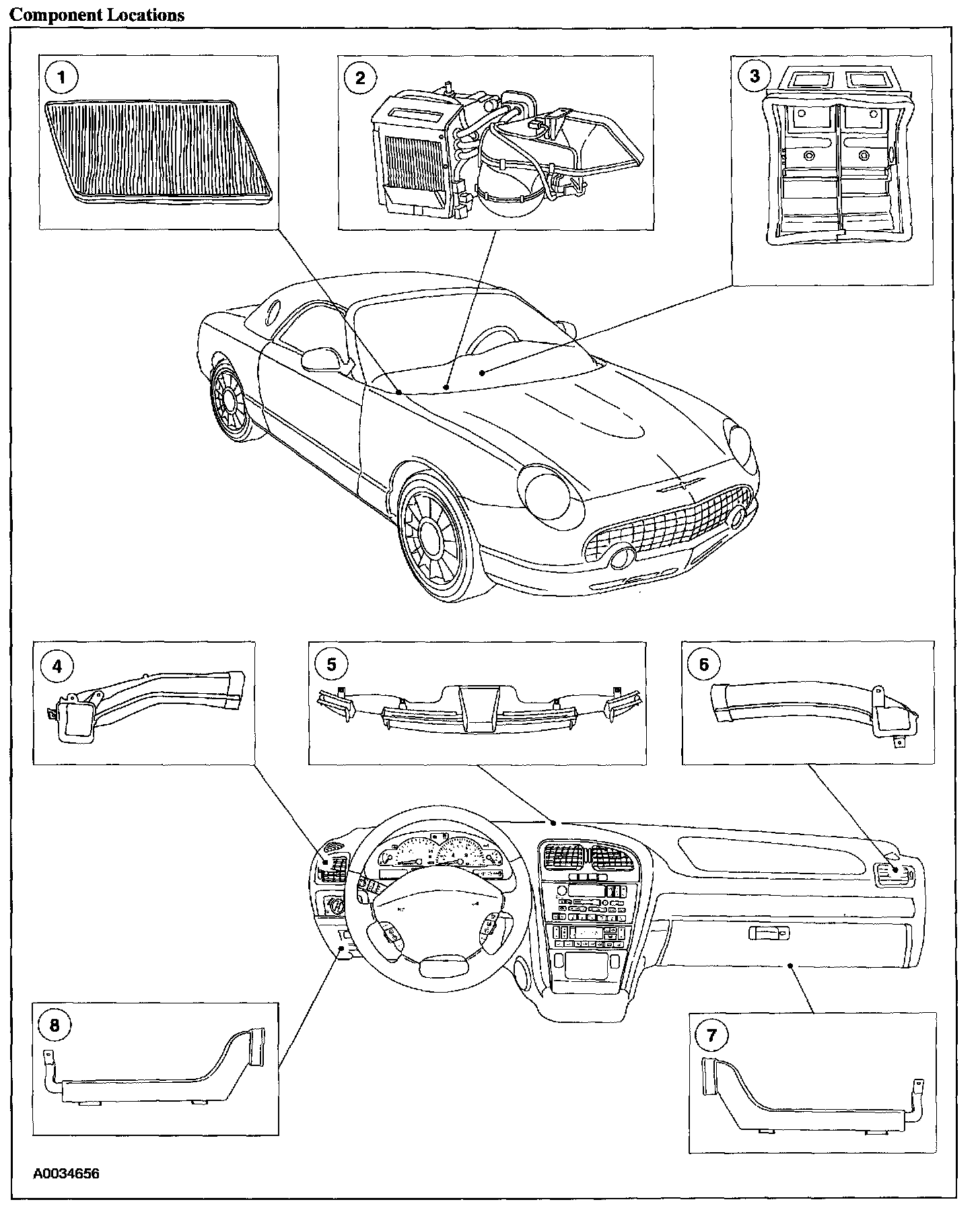 Component Locations

1

2

3

4

5

6

8

7

A0034656