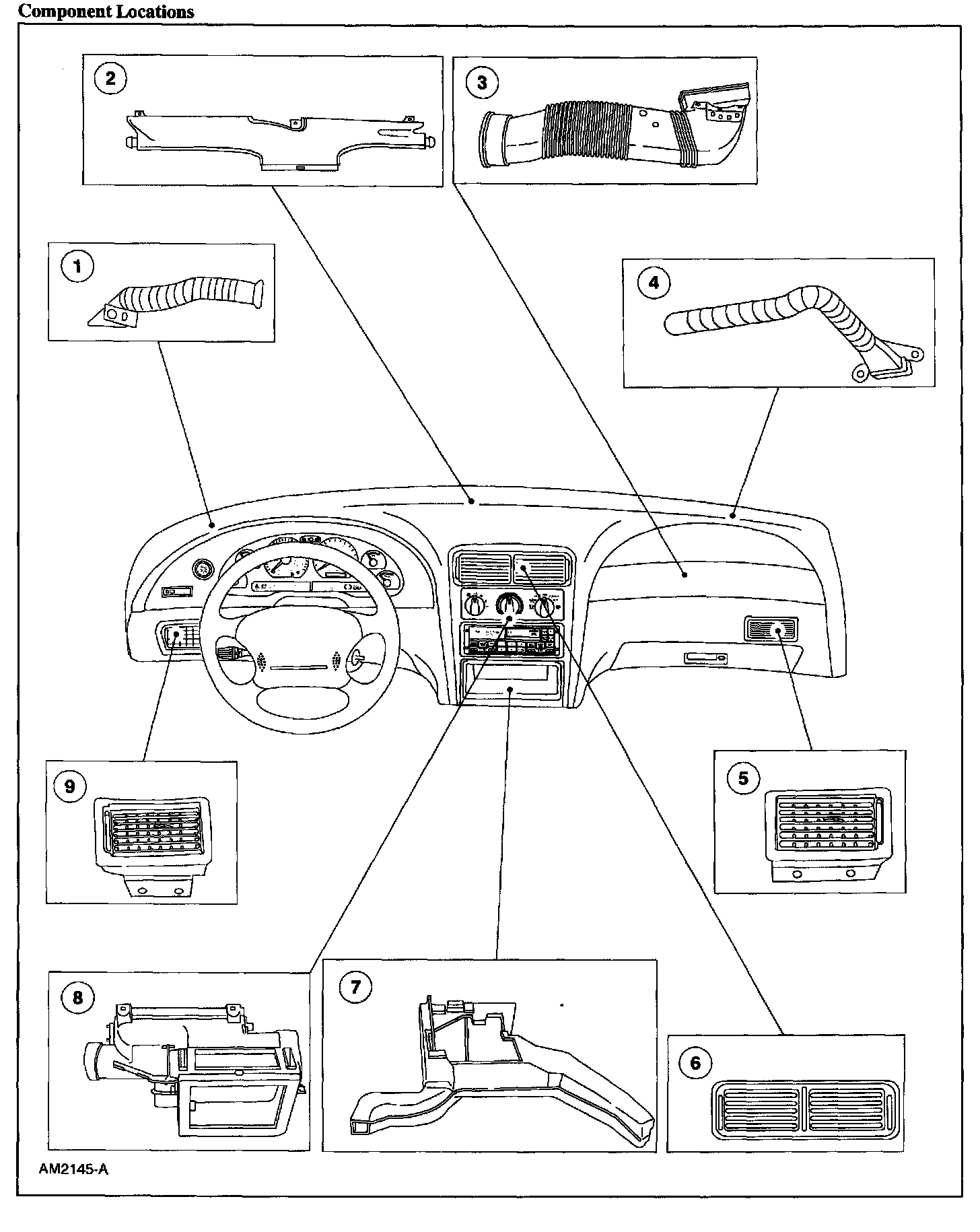 Component Locations

2

3

1

4

9

5

8

7

6

AM2145-A