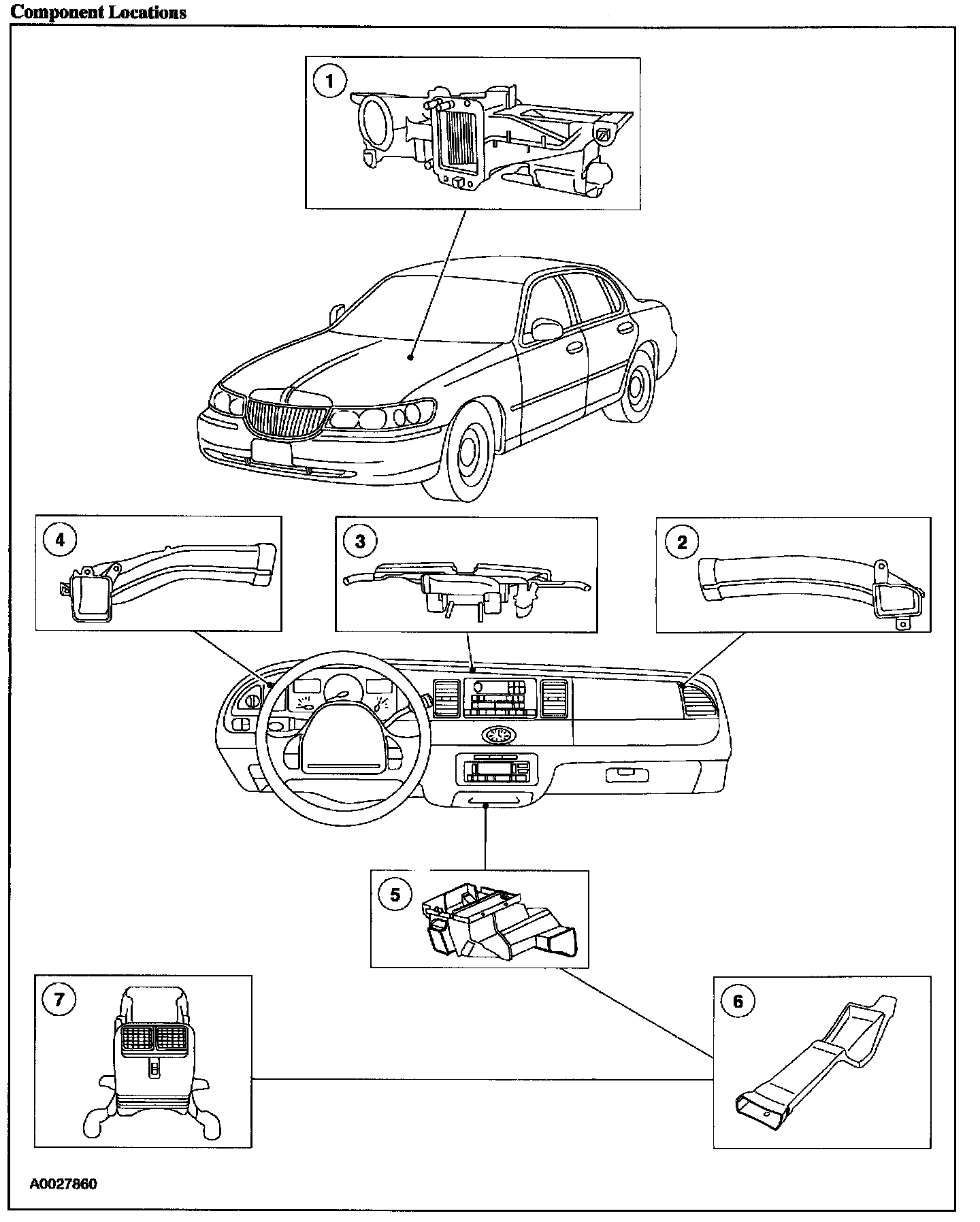 Component Locations

1

4

3

2

5

7

6

A0027860