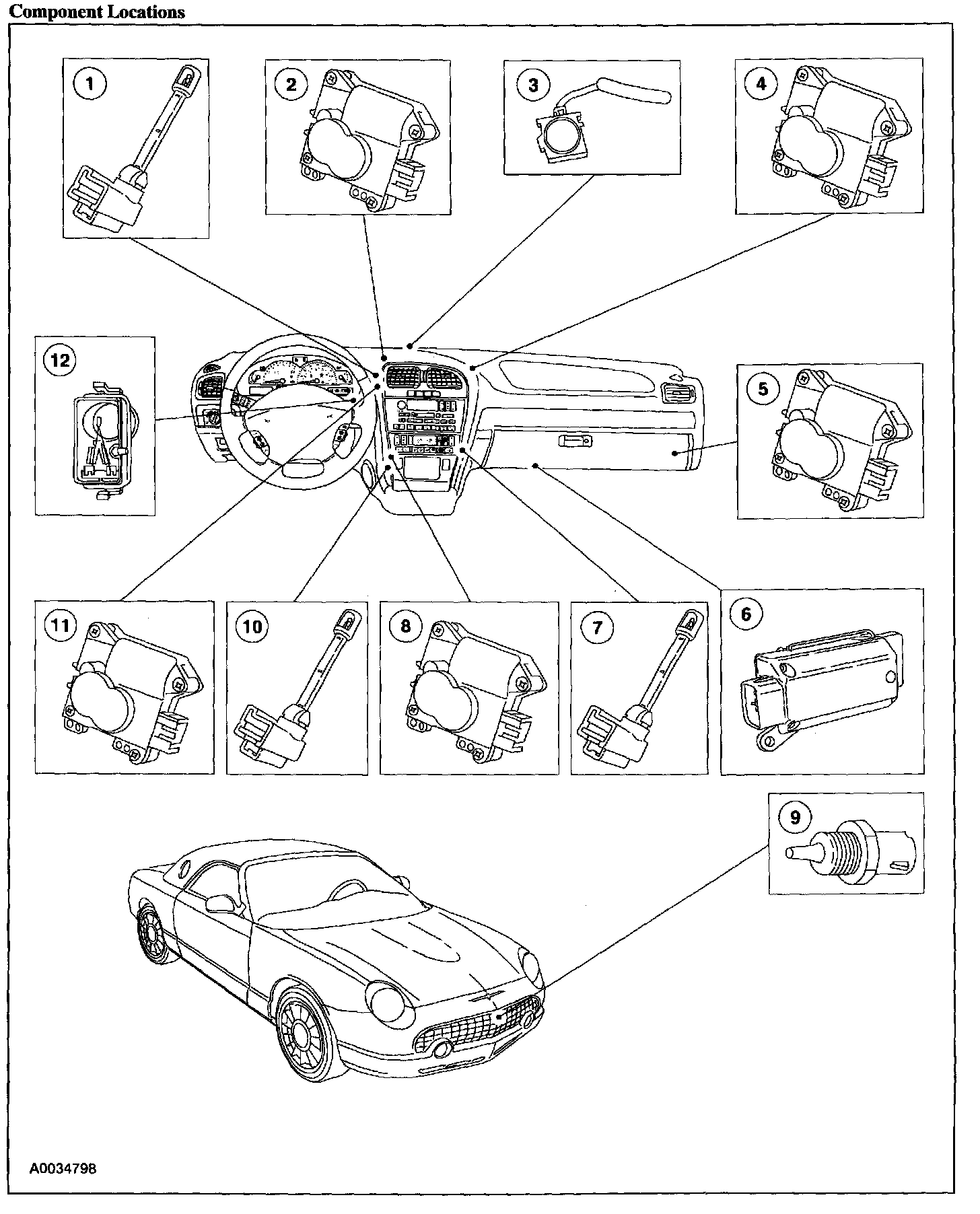 Component Locations

1

2

3

4

12

5

11

10

8

7

6

9

A0034798