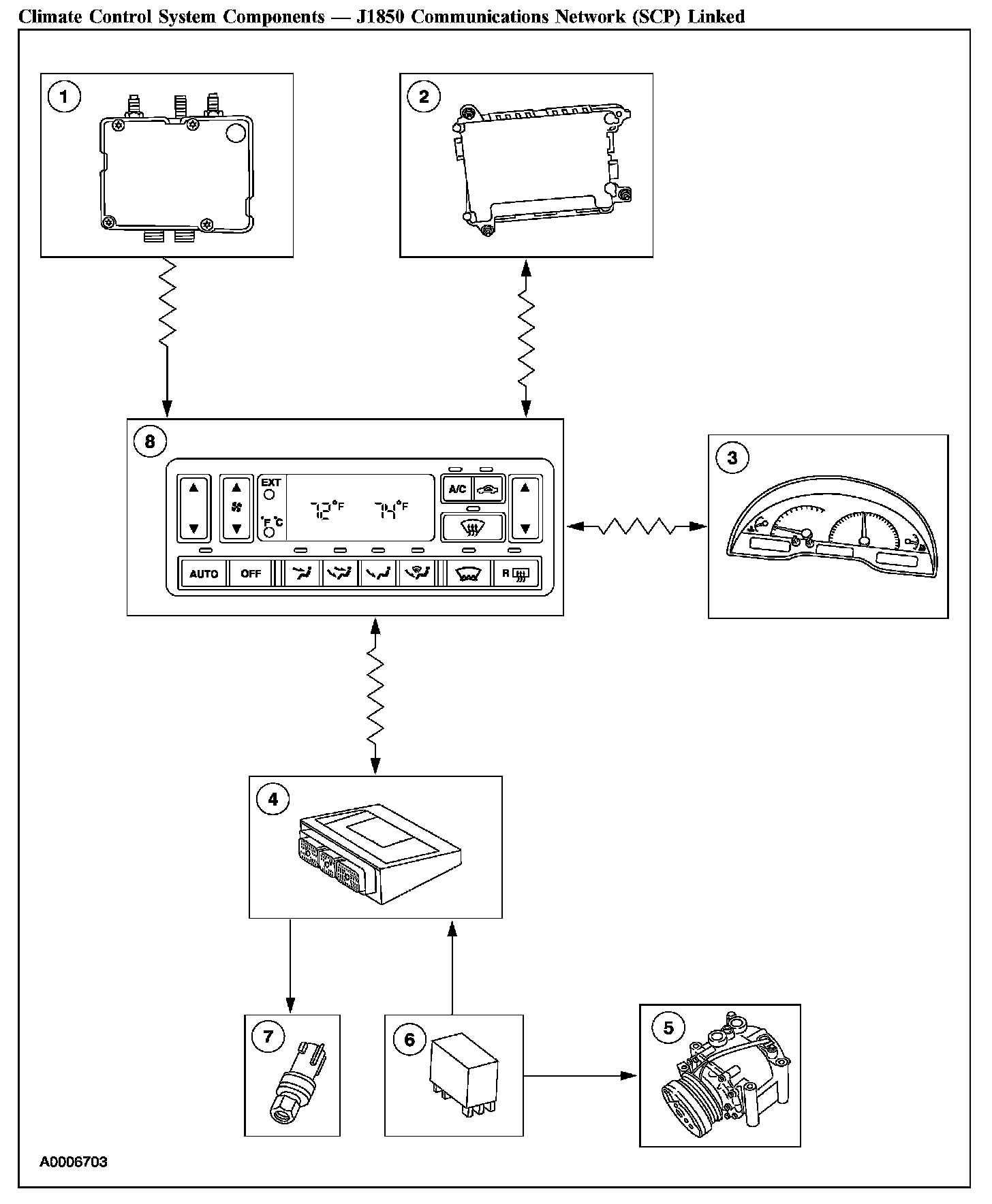 Climate Control System Components — J1850 Communications Network (SCP) Linked

1

2

8

EXT

°F °C

72°F

74°F

A/C

AUTO

OFF

R

3

4

7

6

5

A0006703