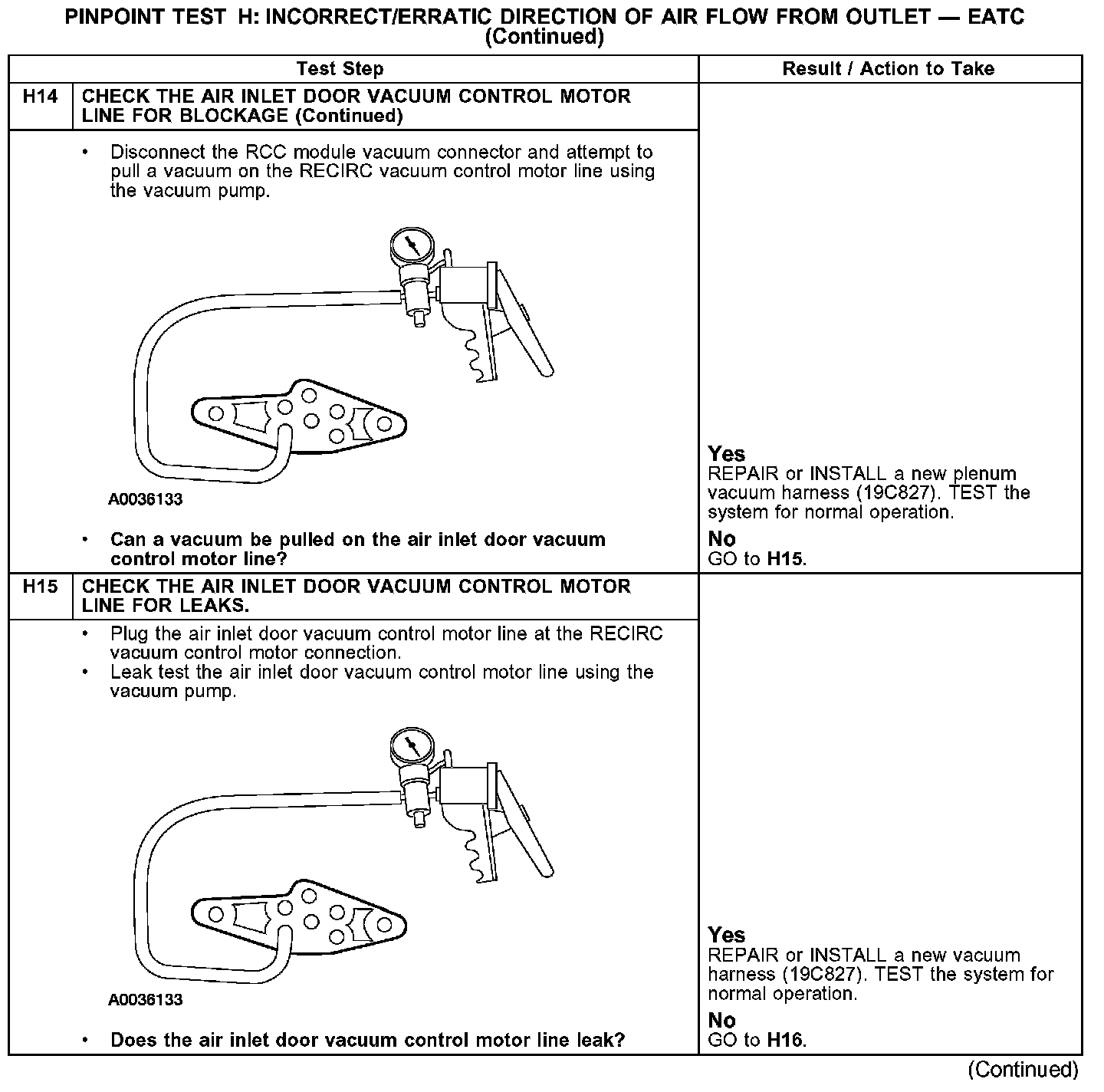 PINPOINT TEST H: INCORRECT/ERRATIC DIRECTION OF AIR FLOW FROM OUTLET — EATC (Continued)

| | Test Step | Result / Action to Take |
|---|---|---|
| H14 | CHECK THE AIR INLET DOOR VACUUM CONTROL MOTOR LINE FOR BLOCKAGE (Continued) | |
| | • Disconnect the RCC module vacuum connector and attempt to pull a vacuum on the RECIRC vacuum control motor line using the vacuum pump. A0036133 • Can a vacuum be pulled on the air inlet door vacuum control motor line? | Yes REPAIR or INSTALL a new plenum vacuum harness (19C827). TEST the system for normal operation. No GO to H15. |
| H15 | CHECK THE AIR INLET DOOR VACUUM CONTROL MOTOR LINE FOR LEAKS. | |
| | • Plug the air inlet door vacuum control motor line at the RECIRC vacuum control motor connection. • Leak test the air inlet door vacuum control motor line using the vacuum pump. A0036133 • Does the air inlet door vacuum control motor line leak? | Yes REPAIR or INSTALL a new vacuum harness (19C827). TEST the system for normal operation. No GO to H16. |

(Continued)