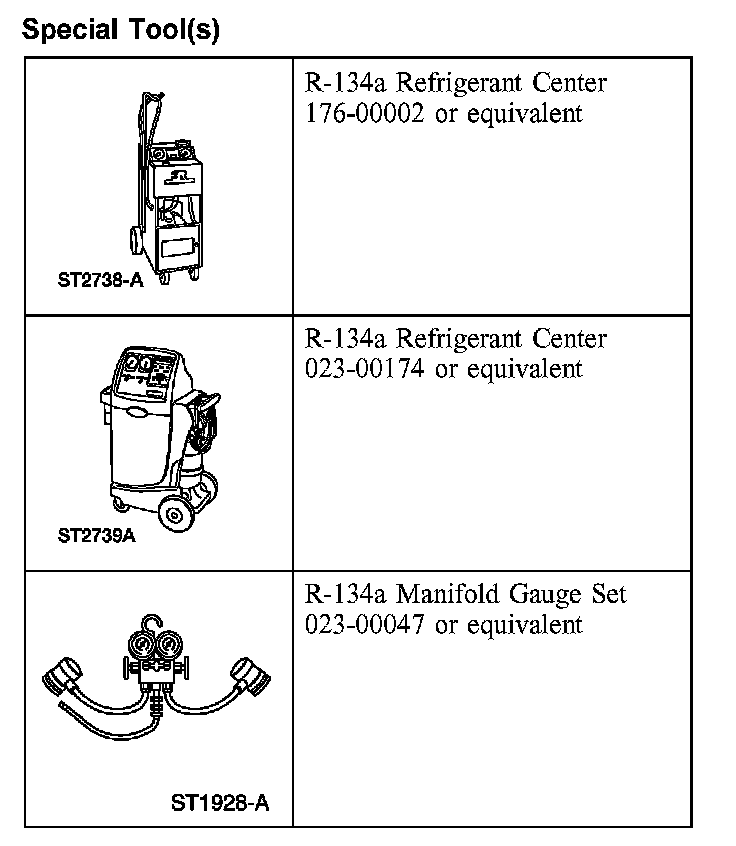 Special Tool(s)

| | |
|---|---|
| ST2738-A | R-134a Refrigerant Center 176-00002 or equivalent |
| ST2739A | R-134a Refrigerant Center 023-00174 or equivalent |
| ST1928-A | R-134a Manifold Gauge Set 023-00047 or equivalent |