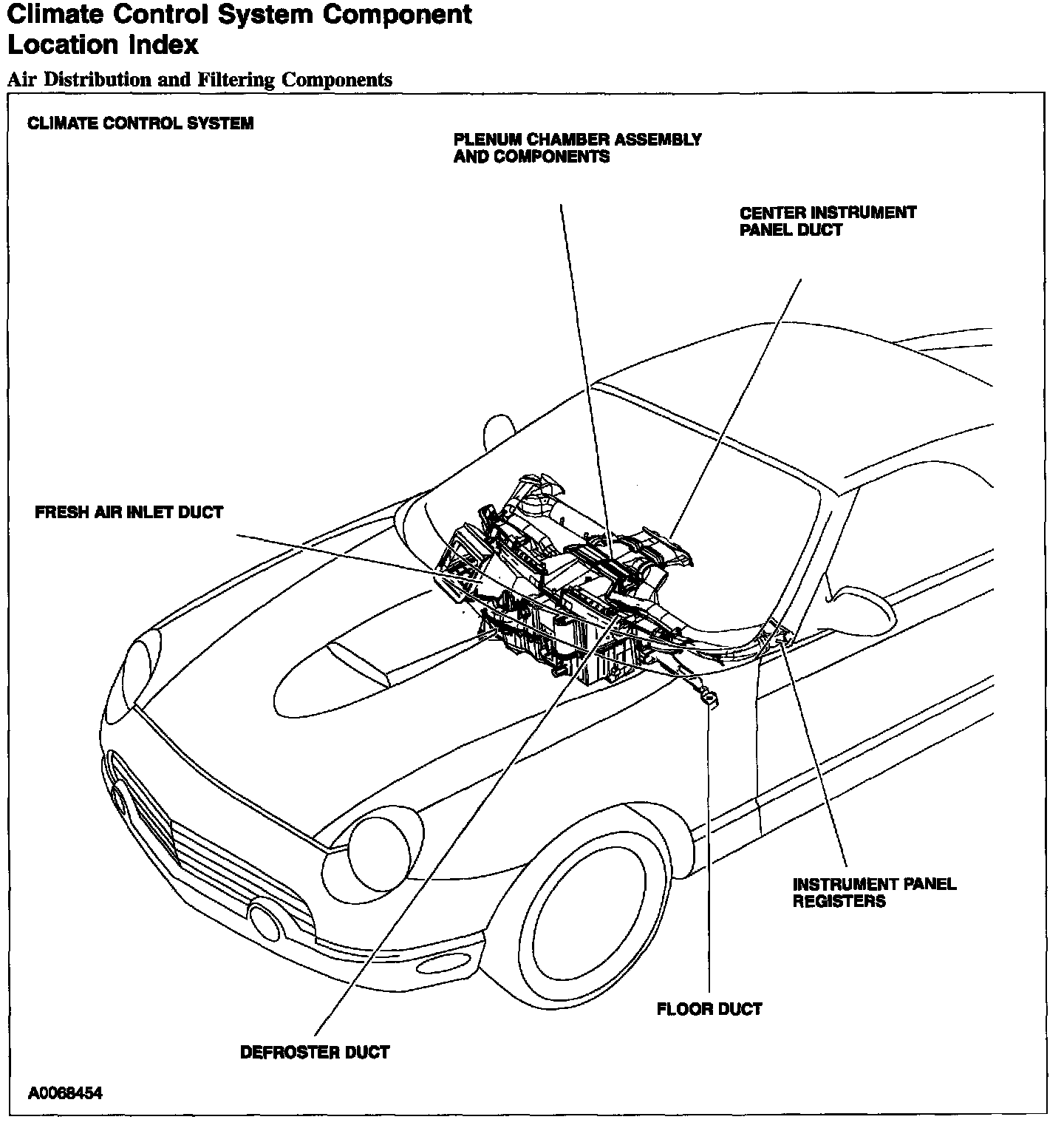 Climate Control System Component Location Index

Air Distribution and Filtering Components

CLIMATE CONTROL SYSTEM

PLENUM CHAMBER ASSEMBLY AND COMPONENTS

CENTER INSTRUMENT PANEL DUCT

FRESH AIR INLET DUCT

INSTRUMENT PANEL REGISTERS

FLOOR DUCT

DEFROSTER DUCT

A0068454