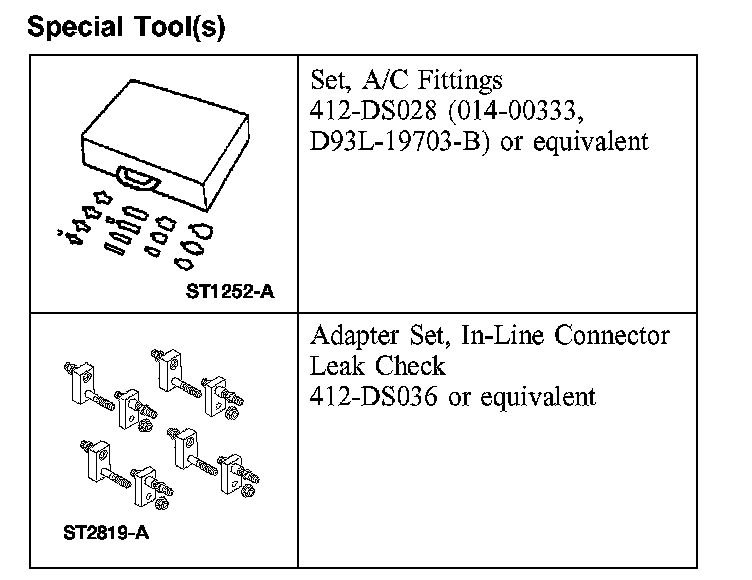 Special Tool(s)

| | |
|---|---|
| ST1252-A | Set, A/C Fittings 412-DS028 (014-00333, D93L-19703-B) or equivalent |
| ST2819-A | Adapter Set, In-Line Connector Leak Check 412-DS036 or equivalent |