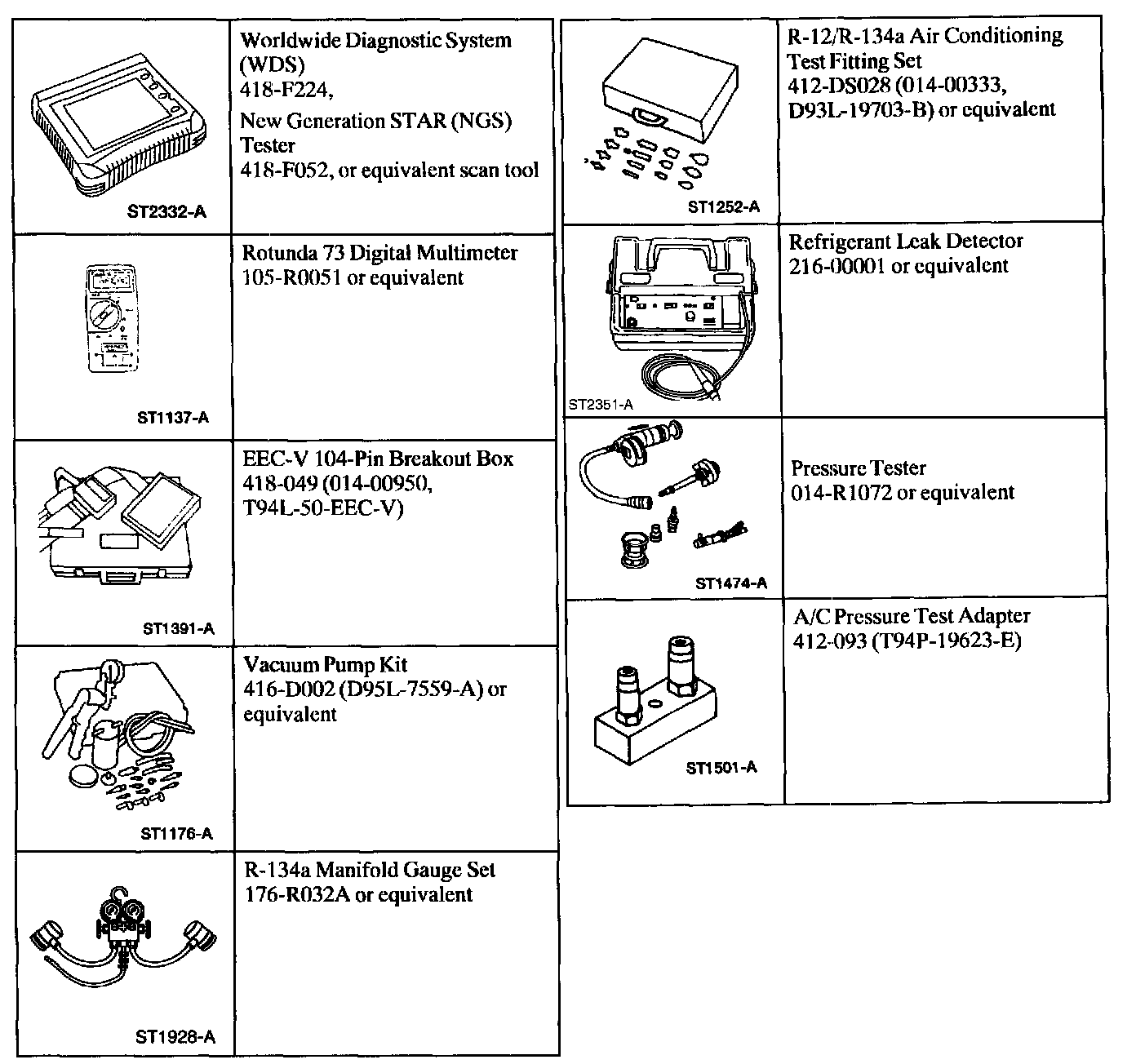 | | |
|---|---|
| ST2332-A | Worldwide Diagnostic System (WDS) 418-F224, New Generation STAR (NGS) Tester 418-F052, or equivalent scan tool |
| ST1137-A | Rotunda 73 Digital Multimeter 105-R0051 or equivalent |
| ST1391-A | EEC-V 104-Pin Breakout Box 418-049 (014-00950, T94L-50-EEC-V) |
| ST1176-A | Vacuum Pump Kit 416-D002 (D95L-7559-A) or equivalent |
| ST1928-A | R-134a Manifold Gauge Set 176-R032A or equivalent |

| | |
|---|---|
| ST1252-A | R-12/R-134a Air Conditioning Test Fitting Set 412-DS028 (014-00333, D93L-19703-B) or equivalent |
| ST2351-A | Refrigerant Leak Detector 216-00001 or equivalent |
| ST1474-A | Pressure Tester 014-R1072 or equivalent |
| ST1501-A | A/C Pressure Test Adapter 412-093 (T94P-19623-E) |