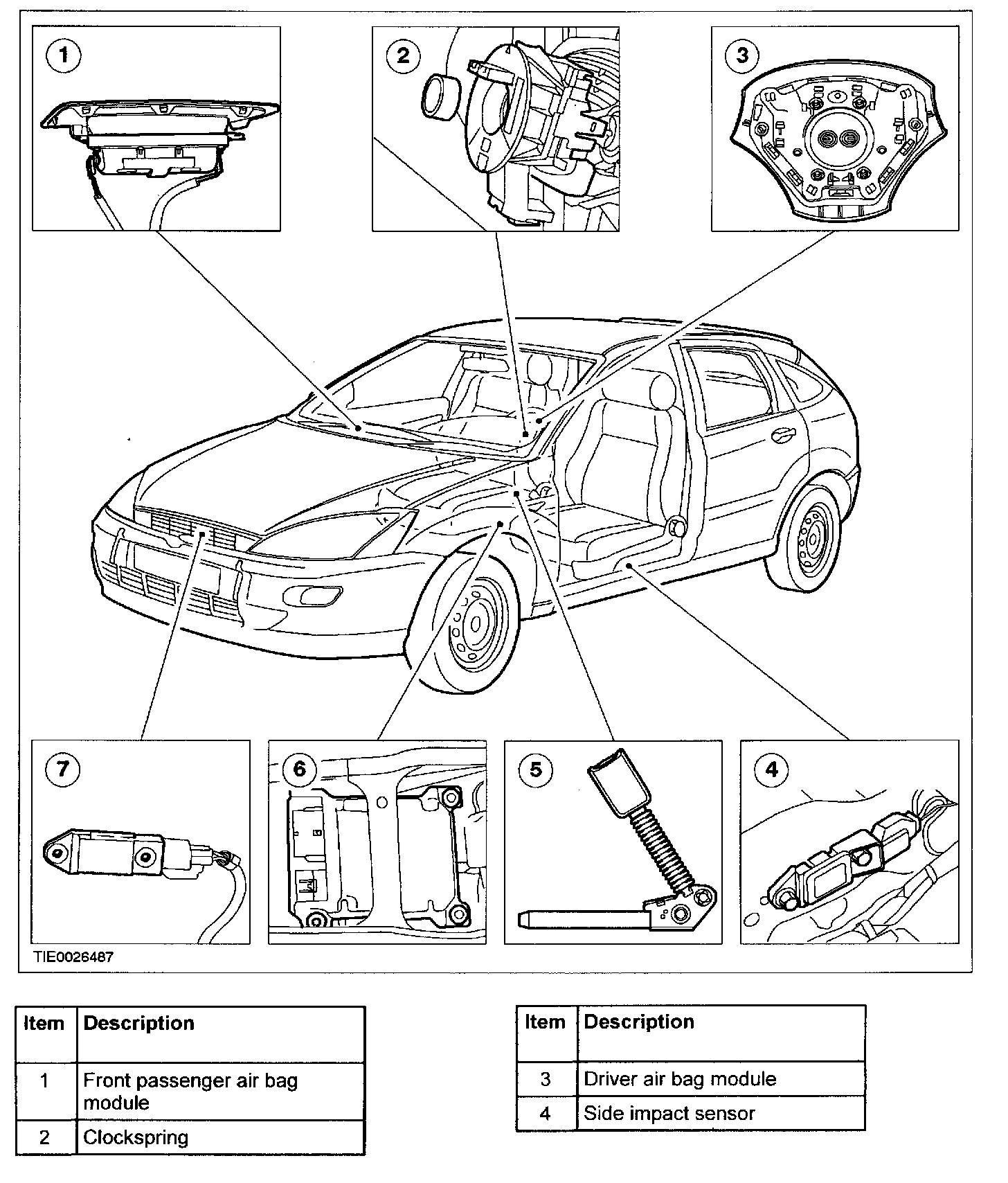 1

2

3

7

6

5

4

TIE0026487

| Item | Description |
|---|---|
| 1 | Front passenger air bag module |
| 2 | Clockspring |

| Item | Description |
|---|---|
| 3 | Driver air bag module |
| 4 | Side impact sensor |