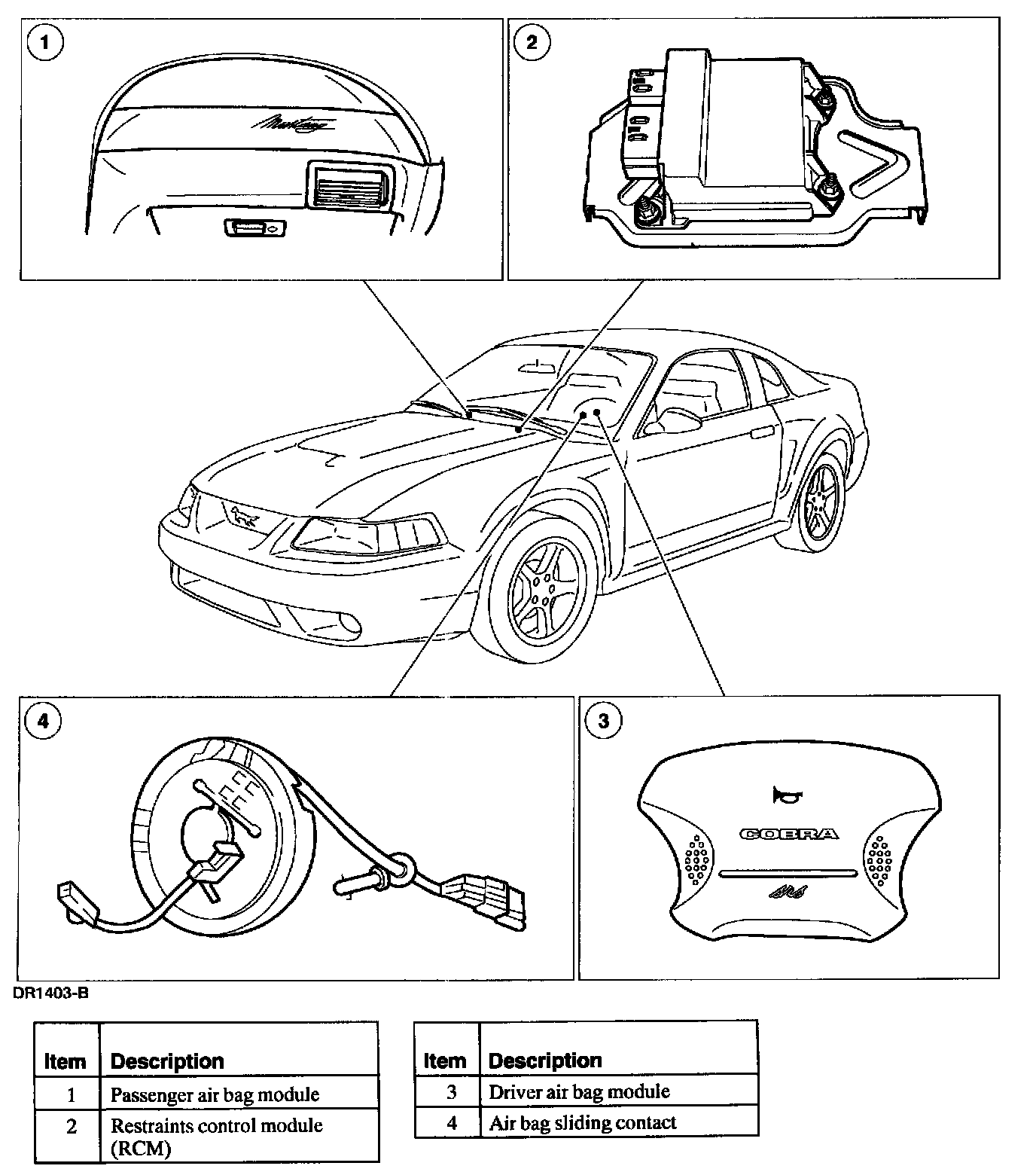 1

Mustang

2

4

3

COBRA

DR1403-B

| Item | Description |
|---|---|
| 1 | Passenger air bag module |
| 2 | Restraints control module (RCM) |

| Item | Description |
|---|---|
| 3 | Driver air bag module |
| 4 | Air bag sliding contact |