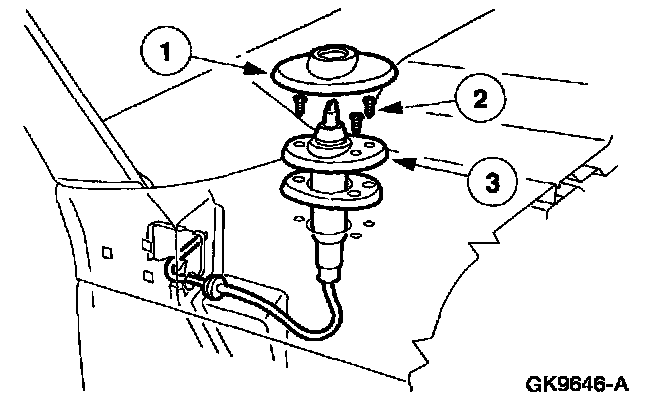 1
2
3
GK9646-A