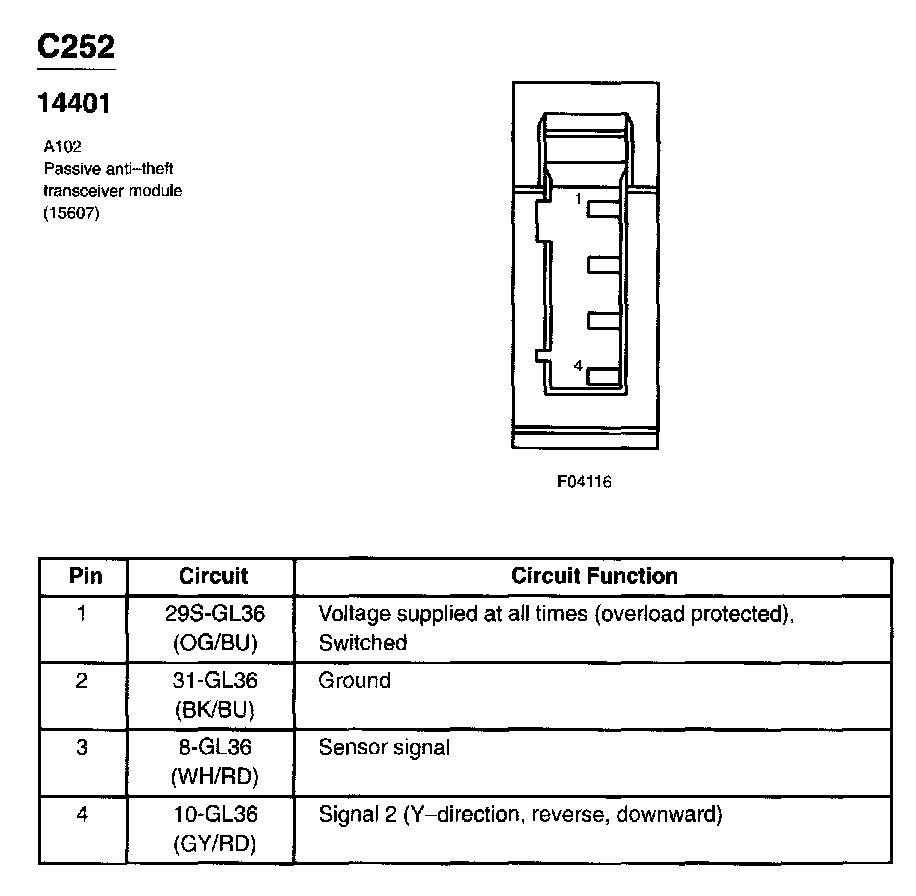 C252

14401

A102
Passive anti–theft transceiver module (15607)

1

4

F04116

| Pin | Circuit | Circuit Function |
|---|---|---|
| 1 | 29S-GL36 (OG/BU) | Voltage supplied at all times (overload protected), Switched |
| 2 | 31-GL36 (BK/BU) | Ground |
| 3 | 8-GL36 (WH/RD) | Sensor signal |
| 4 | 10-GL36 (GY/RD) | Signal 2 (Y–direction, reverse, downward) |