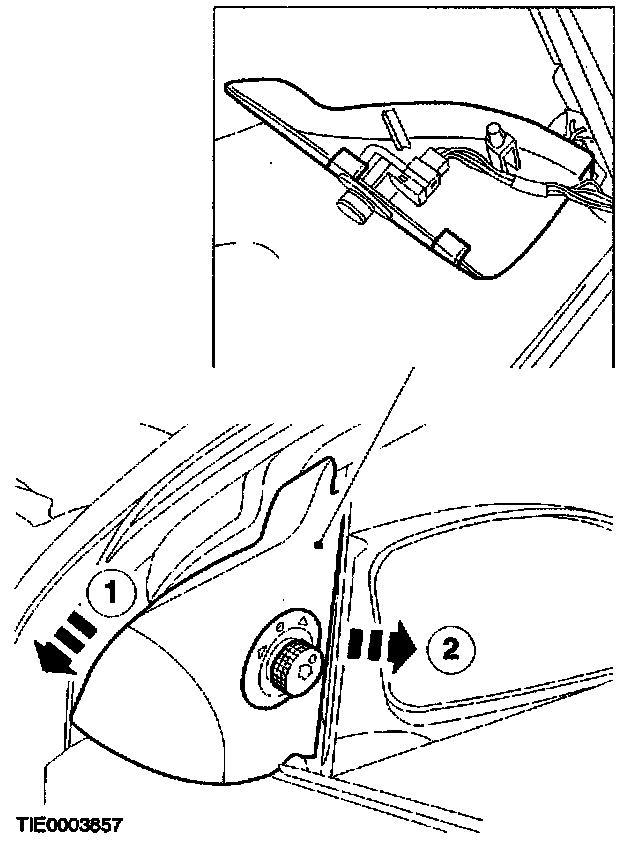 1

2

TIE0003857