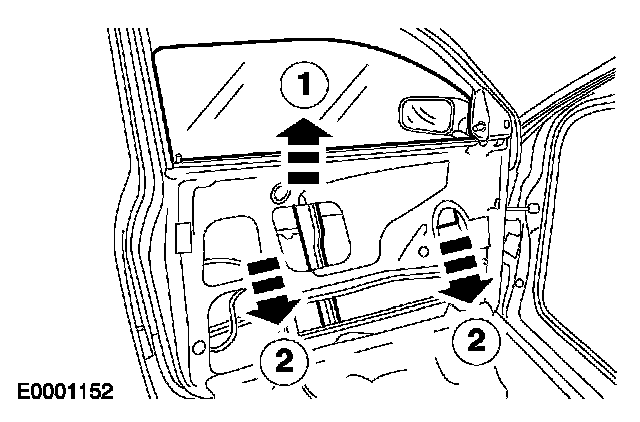 1

2

2

E0001152