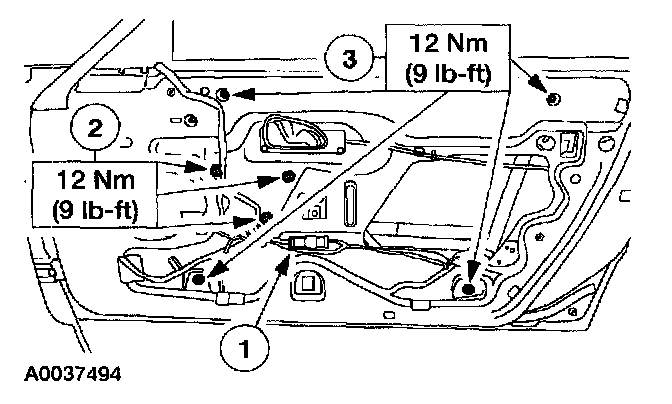 3

12 Nm
(9 lb-ft)

2

12 Nm
(9 lb-ft)

1

A0037494