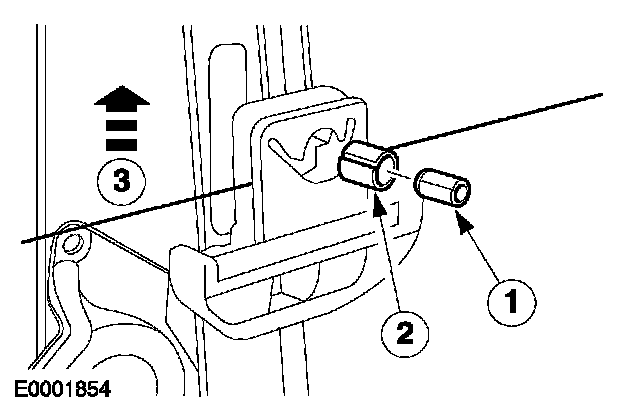 3
2
1
E0001854