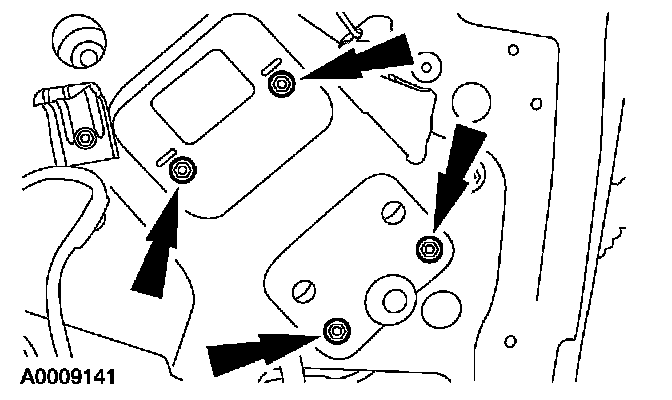 A0009141