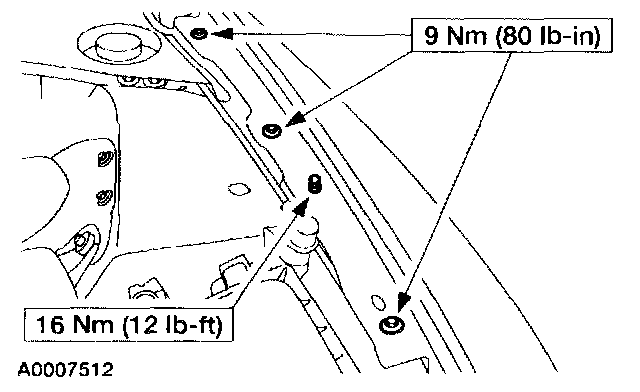 9 Nm (80 lb-in)

16 Nm (12 lb-ft)

A0007512